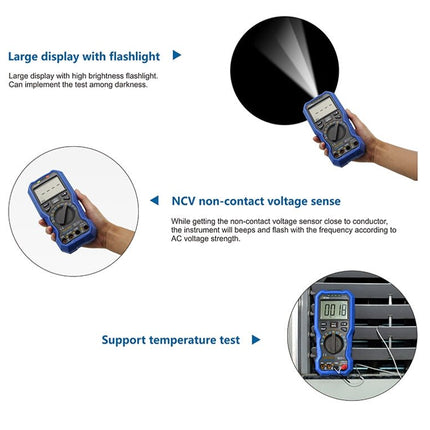 Large display with flashlight

Large display with high brightness flashlight. Can implement the test among darkness.

NCV non-contact voltage sense

While getting the non-contact voltage sensor close to conductor, the instrument will beeps and flash with the frequency according to AC voltage strength.

Support temperature test

0018