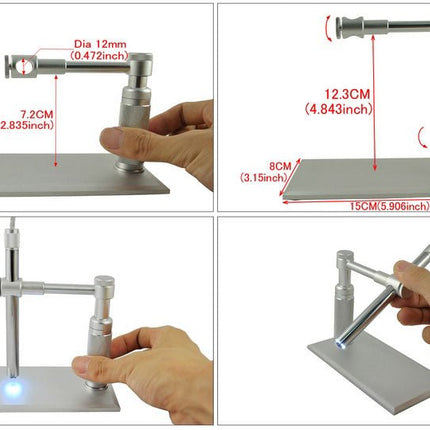 Dia 12mm
(0.472inch)

7.2CM
2.835inch)

12.3CM
(4.843inch)

8CM
(3.15inch)

15CM(5.906inch)